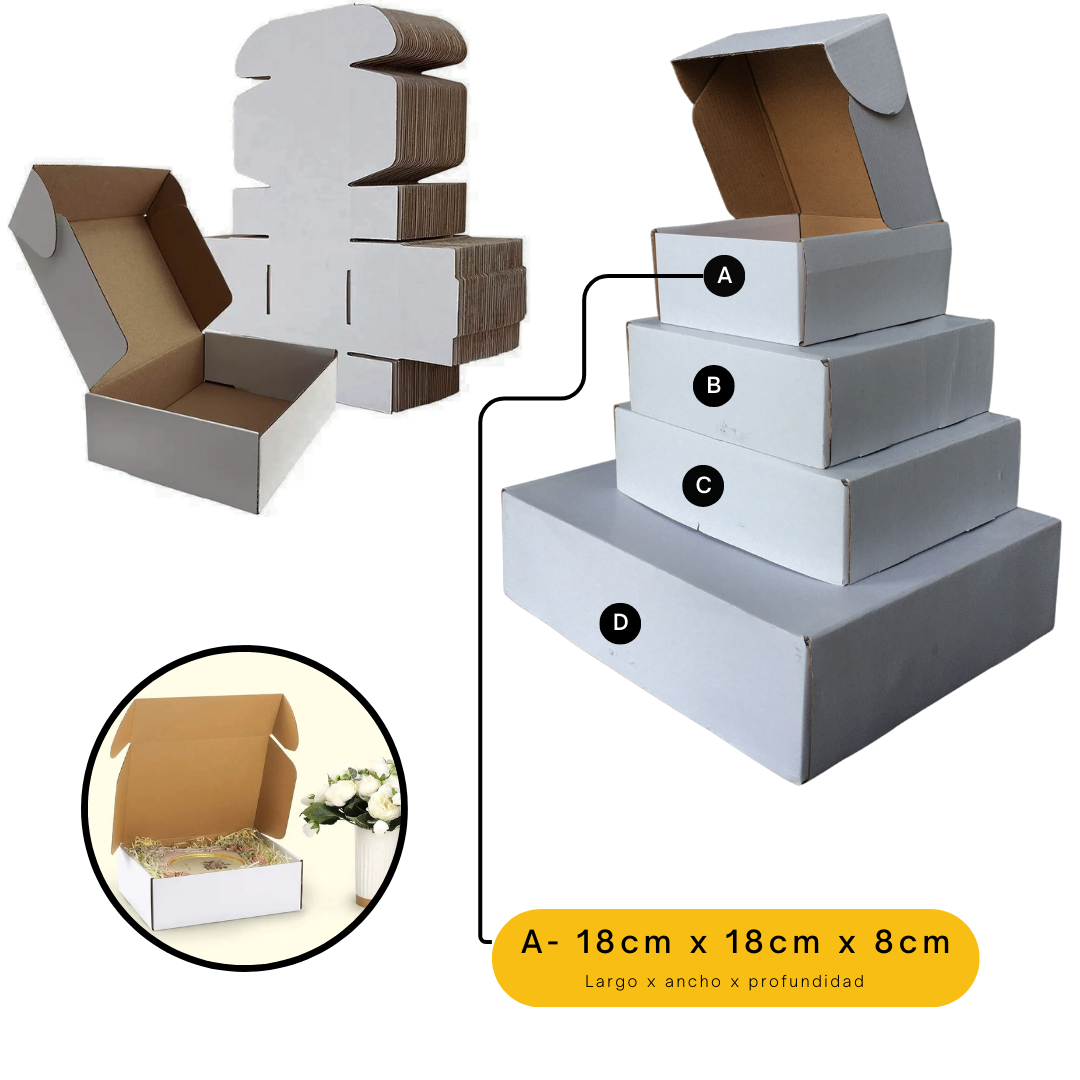 A

B

C

D

A- 18cm x 18cm x 8cm
Largo x ancho x profundidad