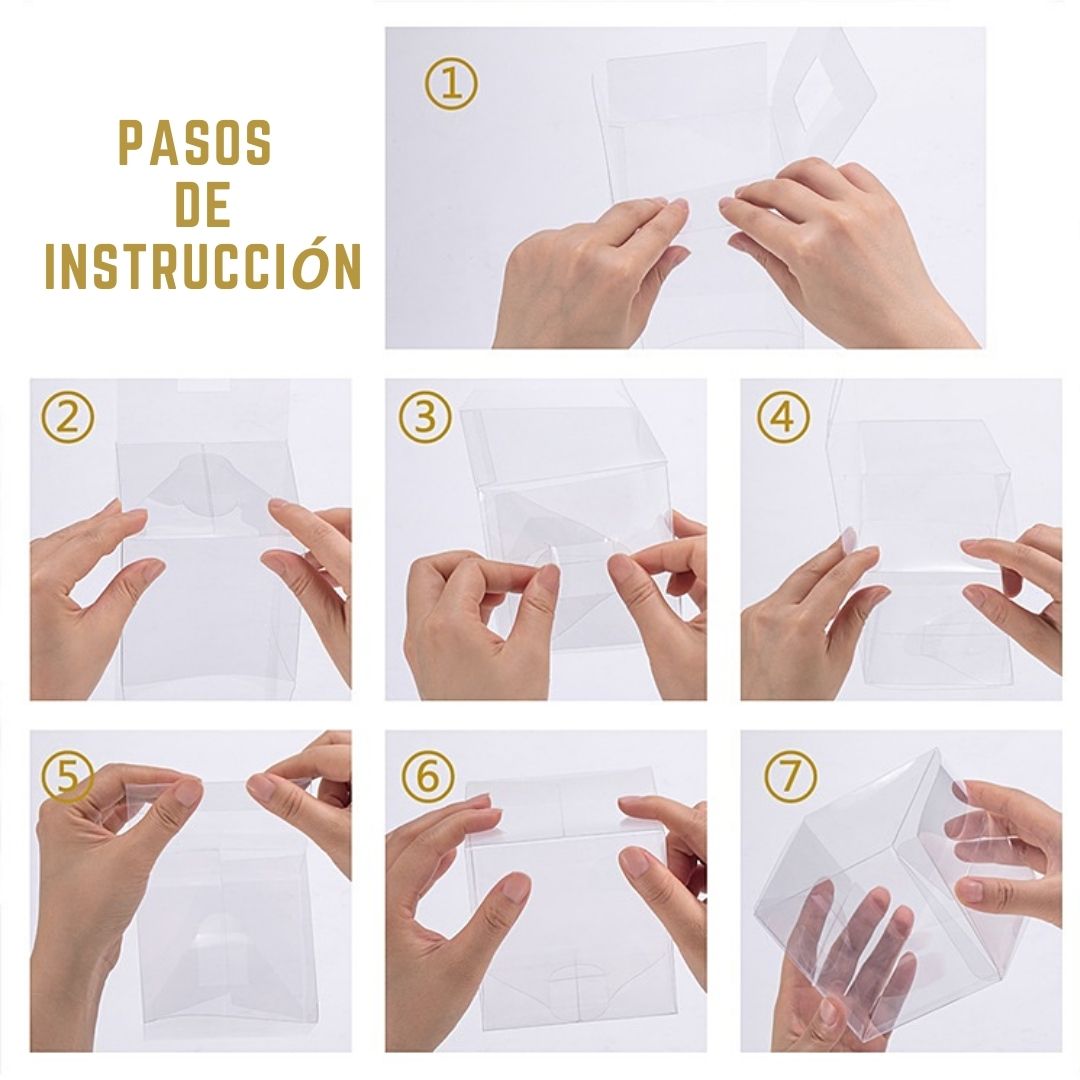 PASOS
DE
INSTRUCCIÓN

①

②

③

④

⑤

⑥

⑦